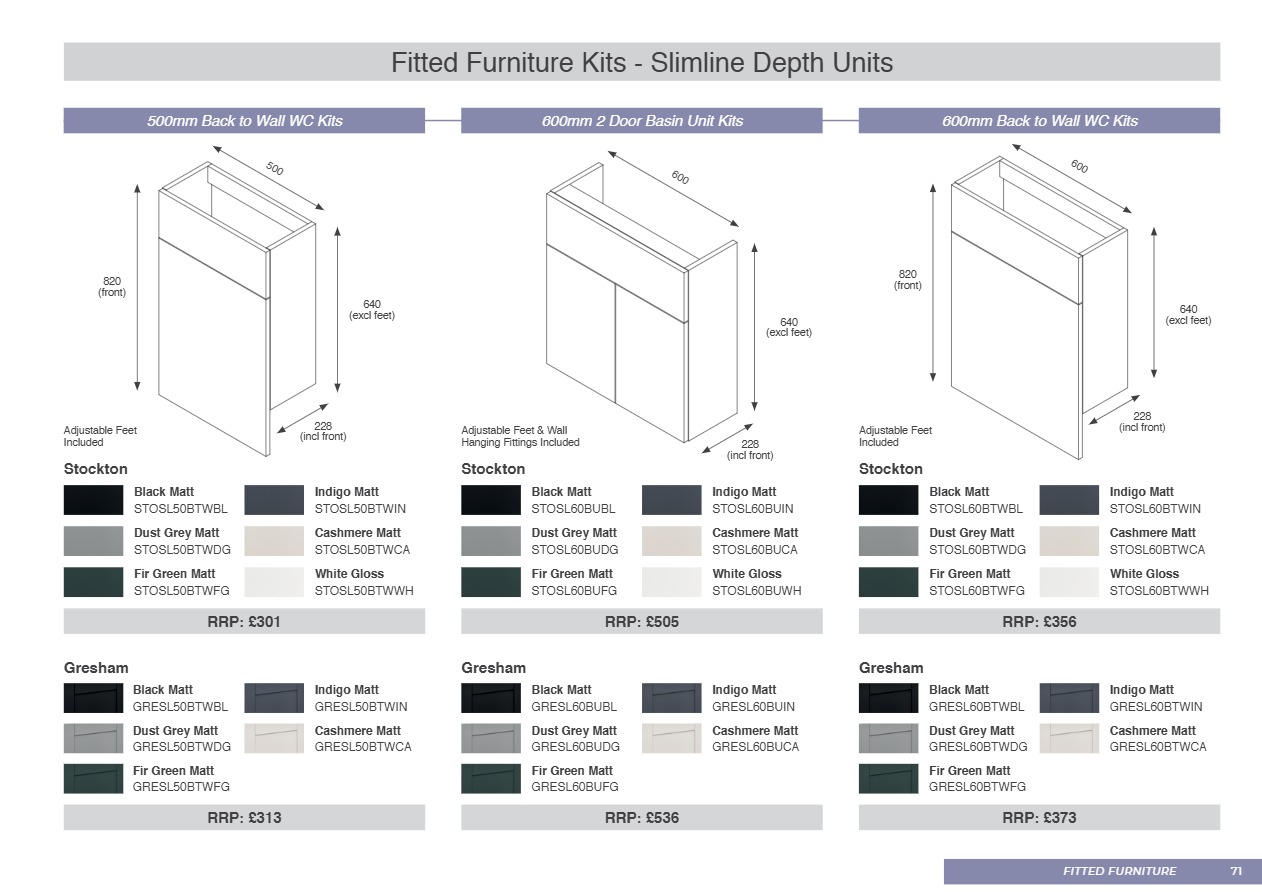 Fitted Furniture Kits - Slimline Depth Units

500mm Back to Wall WC Kits

500

820 (front)

640 (excl feet)

228 (incl front)

Adjustable Feet Included

Stockton

Black Matt STOSL50BTWBL

Indigo Matt STOSL50BTWIN

Dust Grey Matt STOSL50BTWDG

Cashmere Matt STOSL50BTWCA

Fir Green Matt STOSL50BTWFG

White Gloss STOSL50BTWWH

RRP: £301

Gresham

Black Matt GRESL50BTWBL

Indigo Matt GRESL50BTWIN

Dust Grey Matt GRESL50BTWDG

Cashmere Matt GRESL50BTWCA

Fir Green Matt GRESL50BTWFG

RRP: £313

600mm 2 Door Basin Unit Kits

600

640 (excl feet)

228 (incl front)

Adjustable Feet & Wall Hanging Fittings Included

Stockton

Black Matt STOSL60BUBL

Indigo Matt STOSL60BUIN

Dust Grey Matt STOSL60BUDG

Cashmere Matt STOSL60BUCA

Fir Green Matt STOSL60BUFG

White Gloss STOSL60BUWH

RRP: £505

Gresham

Black Matt GRESL60BUBL

Indigo Matt GRESL60BUIN

Dust Grey Matt GRESL60BUDG

Cashmere Matt GRESL60BUCA

Fir Green Matt GRESL60BUFG

RRP: £536

600mm Back to Wall WC Kits

600

820 (front)

640 (excl feet)

228 (incl front)

Adjustable Feet Included

Stockton

Black Matt STOSL60BTWBL

Indigo Matt STOSL60BTWIN

Dust Grey Matt STOSL60BTWDG

Cashmere Matt STOSL60BTWCA

Fir Green Matt STOSL60BTWFG

White Gloss STOSL60BTWWH

RRP: £356

Gresham

Black Matt GRESL60BTWBL

Indigo Matt GRESL60BTWIN

Dust Grey Matt GRESL60BTWDG

Cashmere Matt GRESL60BTWCA

Fir Green Matt GRESL60BTWFG

RRP: £373

FITTED FURNITURE 71