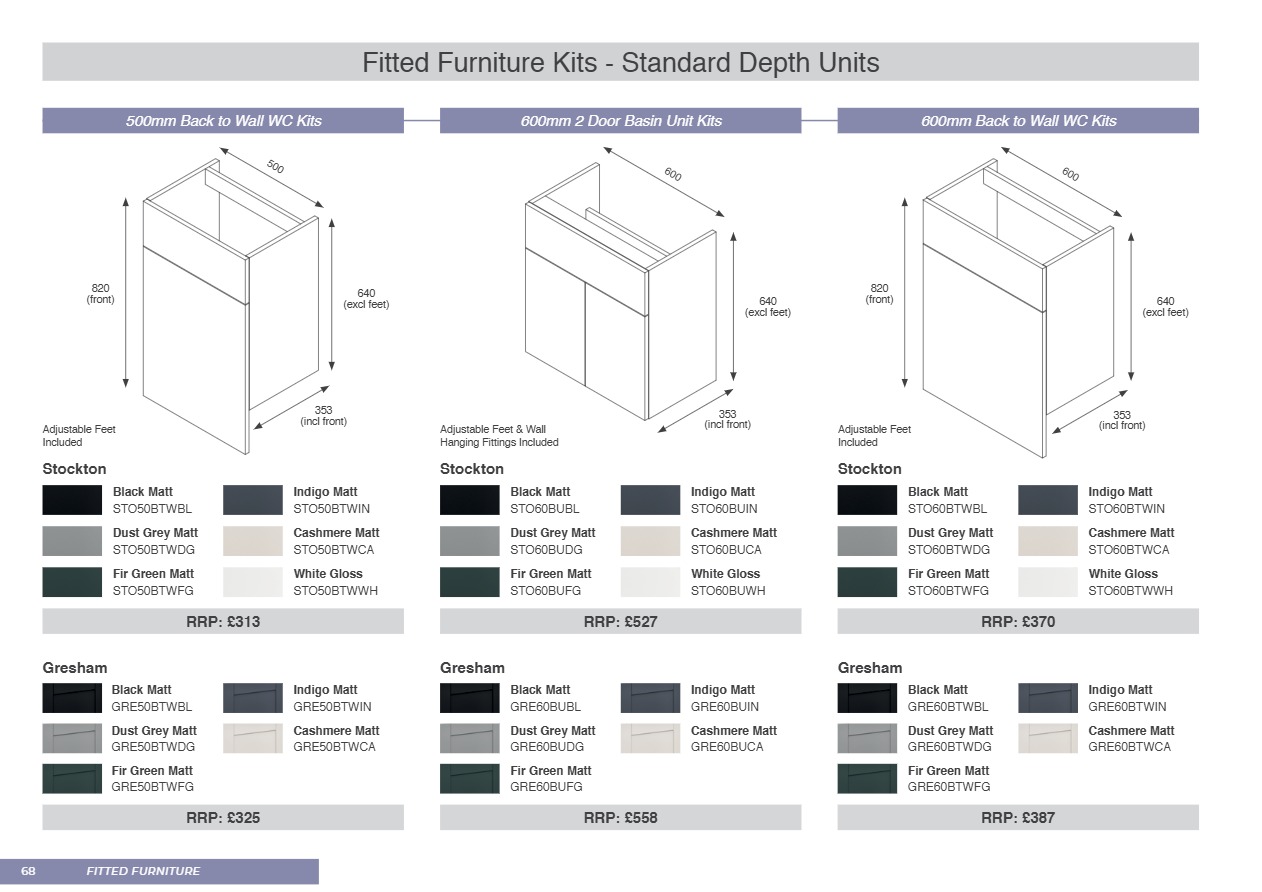 Fitted Furniture Kits - Standard Depth Units

500mm Back to Wall WC Kits

500

820
(front)

640
(excl feet)

353
(incl front)

Adjustable Feet Included

Stockton

Black Matt
STO50BTWBL

Indigo Matt
STO50BTWIN

Dust Grey Matt
STO50BTWDG

Cashmere Matt
STO50BTWCA

Fir Green Matt
STO50BTWFG

White Gloss
STO50BTWWH

RRP: £313

Gresham

Black Matt
GRE50BTWBL

Indigo Matt
GRE50BTWIN

Dust Grey Matt
GRE50BTWDG

Cashmere Matt
GRE50BTWCA

Fir Green Matt
GRE50BTWFG

RRP: £325

600mm 2 Door Basin Unit Kits

600

640
(excl feet)

353
(incl front)

Adjustable Feet & Wall Hanging Fittings Included

Stockton

Black Matt
STO60BUBL

Indigo Matt
STO60BUIN

Dust Grey Matt
STO60BUDG

Cashmere Matt
STO60BUCA

Fir Green Matt
STO60BUFG

White Gloss
STO60BUWH

RRP: £527

Gresham

Black Matt
GRE60BUBL

Indigo Matt
GRE60BUIN

Dust Grey Matt
GRE60BUDG

Cashmere Matt
GRE60BUCA

Fir Green Matt
GRE60BUFG

RRP: £558

600mm Back to Wall WC Kits

600

820
(front)

640
(excl feet)

353
(incl front)

Adjustable Feet Included

Stockton

Black Matt
STO60BTWBL

Indigo Matt
STO60BTWIN

Dust Grey Matt
STO60BTWDG

Cashmere Matt
STO60BTWCA

Fir Green Matt
STO60BTWFG

White Gloss
STO60BTWWH

RRP: £370

Gresham

Black Matt
GRE60BTWBL

Indigo Matt
GRE60BTWIN

Dust Grey Matt
GRE60BTWDG

Cashmere Matt
GRE60BTWCA

Fir Green Matt
GRE60BTWFG

RRP: £387

68 FITTED FURNITURE