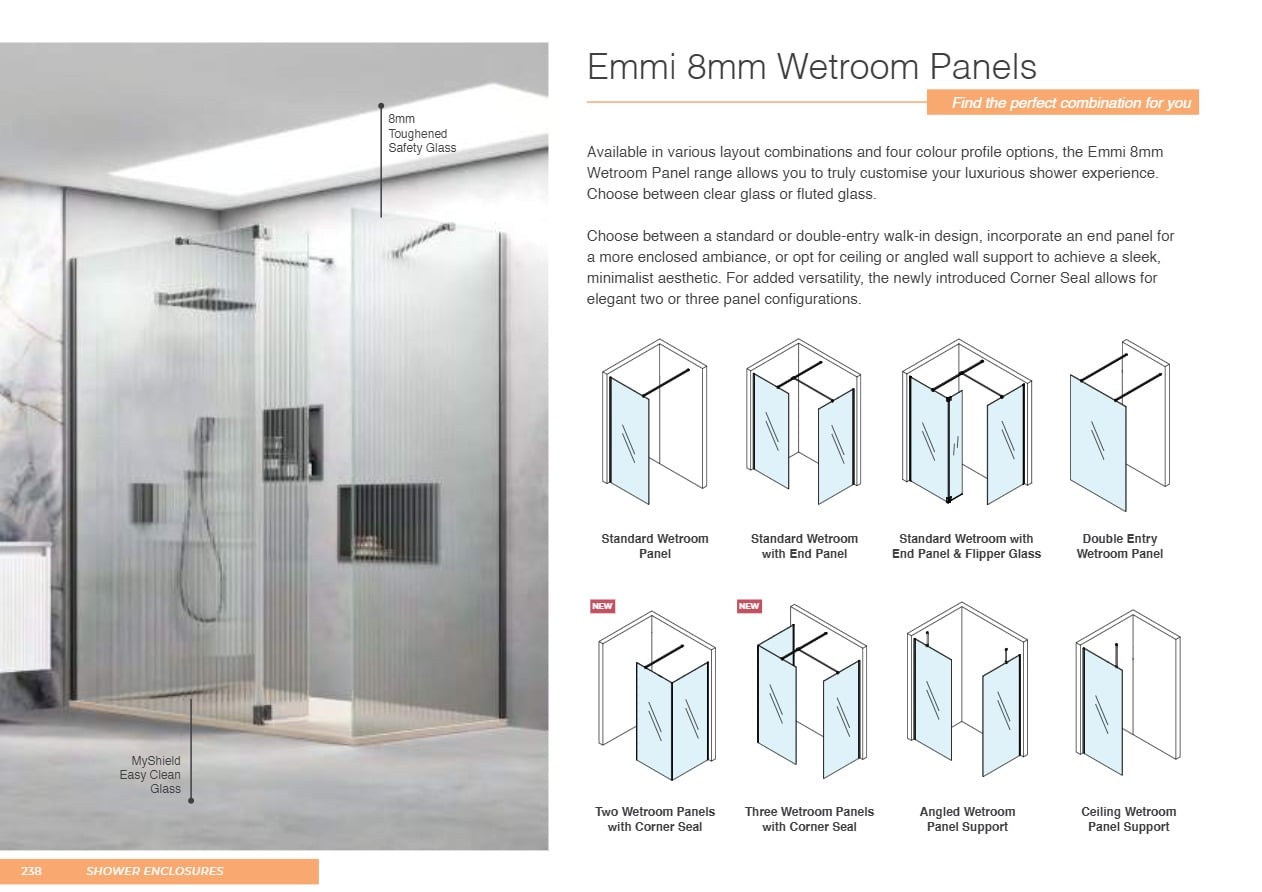 8mm
Toughened
Safety Glass

MyShield
Easy Clean
Glass

Emmi 8mm Wetroom Panels

Find the perfect combination for you

Available in various layout combinations and four colour profile options, the Emmi 8mm Wetroom Panel range allows you to truly customise your luxurious shower experience. Choose between clear glass or fluted glass.

Choose between a standard or double-entry walk-in design, incorporate an end panel for a more enclosed ambiance, or opt for ceiling or angled wall support to achieve a sleek, minimalist aesthetic. For added versatility, the newly introduced Corner Seal allows for elegant two or three panel configurations.

Standard Wetroom Panel

Standard Wetroom with End Panel

Standard Wetroom with End Panel & Flipper Glass

Double Entry Wetroom Panel

NEW

Two Wetroom Panels with Corner Seal

NEW

Three Wetroom Panels with Corner Seal

Angled Wetroom Panel Support

Ceiling Wetroom Panel Support

238 SHOWER ENCLOSURES