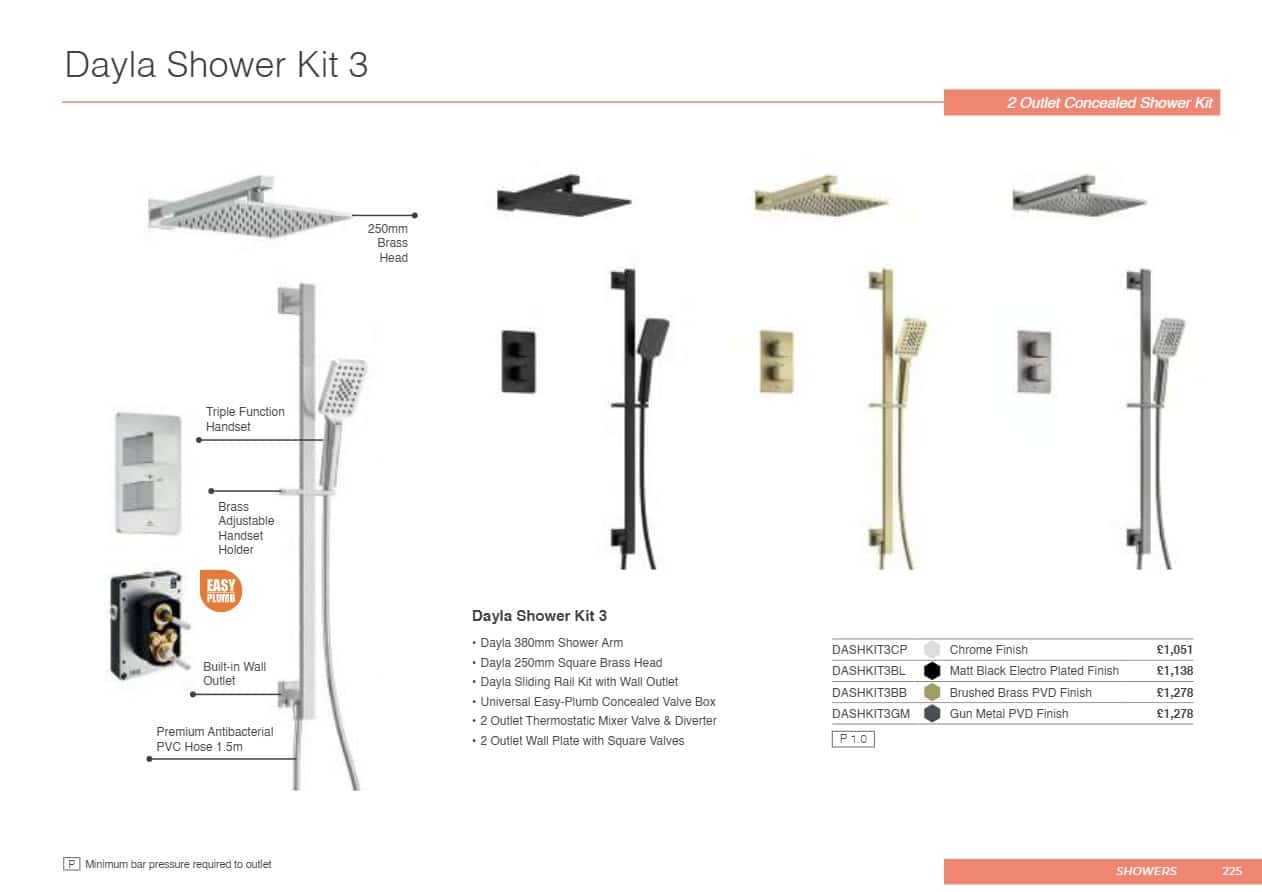 Dayla Shower Kit 3

2 Outlet Concealed Shower Kit

250mm Brass Head

Triple Function Handset

Brass Adjustable Handset Holder

EASY PLUMB

Built-in Wall Outlet

Premium Antibacterial PVC Hose 1.5m

Dayla Shower Kit 3

• Dayla 380mm Shower Arm
• Dayla 250mm Square Brass Head
• Dayla Sliding Rail Kit with Wall Outlet
• Universal Easy-Plumb Concealed Valve Box
• 2 Outlet Thermostatic Mixer Valve & Diverter
• 2 Outlet Wall Plate with Square Valves

| DASHKIT3CP | Chrome Finish | £1,051 |
|---|---|---|
| DASHKIT3BL | Matt Black Electro Plated Finish | £1,138 |
| DASHKIT3BB | Brushed Brass PVD Finish | £1,278 |
| DASHKIT3GM | Gun Metal PVD Finish | £1,278 |

P 1.0

P Minimum bar pressure required to outlet

SHOWERS 225